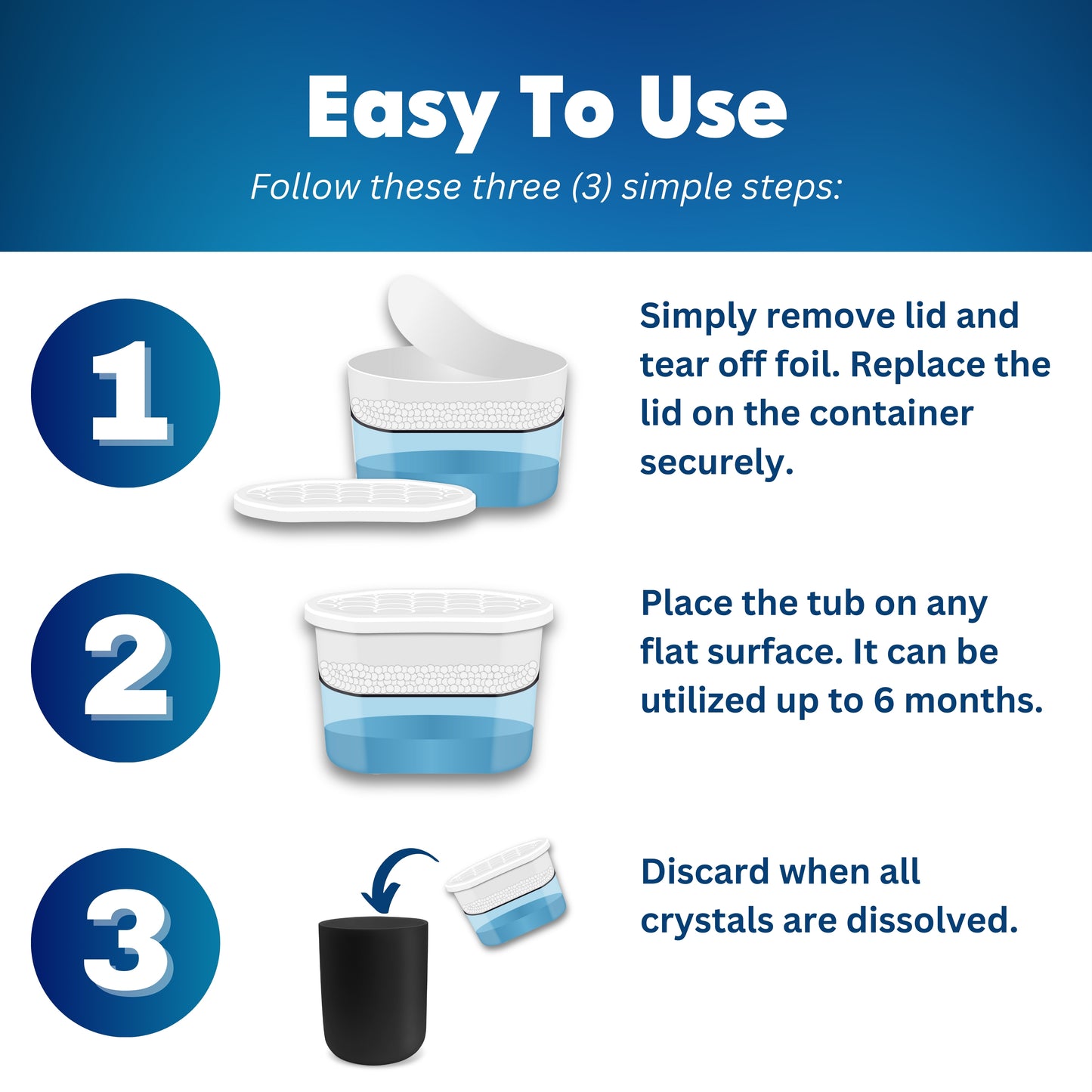 Easy To Use

Follow these three (3) simple steps:

1

Simply remove lid and tear off foil. Replace the lid on the container securely.

2

Place the tub on any flat surface. It can be utilized up to 6 months.

3

Discard when all crystals are dissolved.