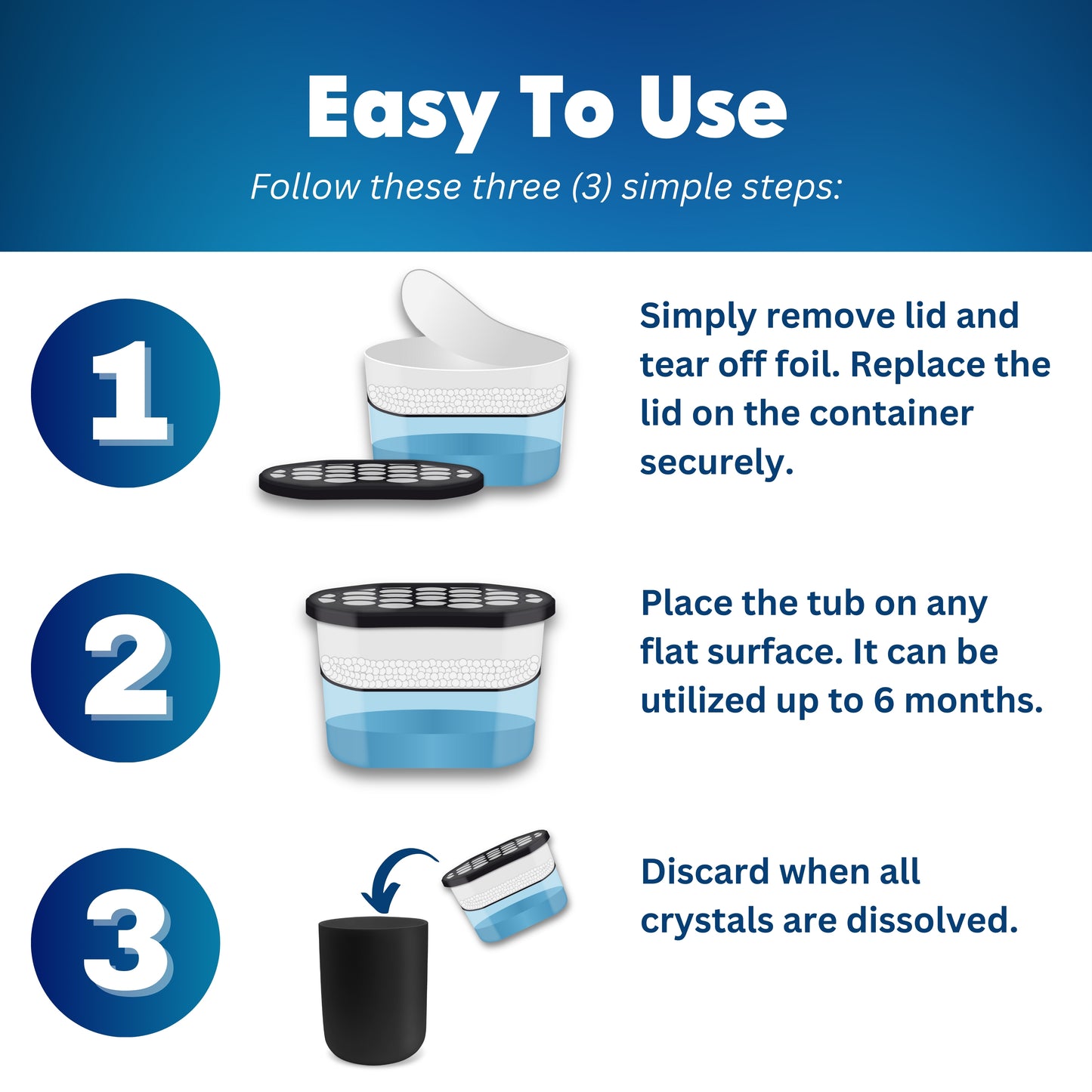 Easy To Use

Follow these three (3) simple steps:

1

Simply remove lid and tear off foil. Replace the lid on the container securely.

2

Place the tub on any flat surface. It can be utilized up to 6 months.

3

Discard when all crystals are dissolved.